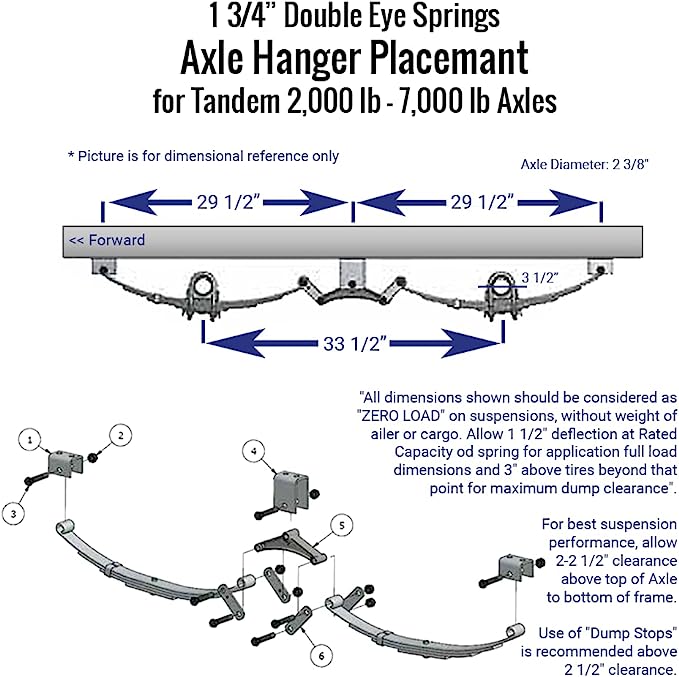 1 3/4" Double Eye Springs
Axle Hanger Placemant
for Tandem 2,000 lb - 7,000 lb Axles

* Picture is for dimensional reference only

Axle Diameter: 2 3/8"

29 1/2"

29 1/2"

<< Forward

3 1/2"

33 1/2"

"All dimensions shown should be considered as "ZERO LOAD" on suspensions, without weight of ailer or cargo. Allow 1 1/2" deflection at Rated Capacity od spring for application full load dimensions and 3" above tires beyond that point for maximum dump clearance".

For best suspension performance, allow 2-2 1/2" clearance above top of Axle to bottom of frame.

Use of "Dump Stops" is recommended above 2 1/2" clearance.

1
2
3
4
5
6